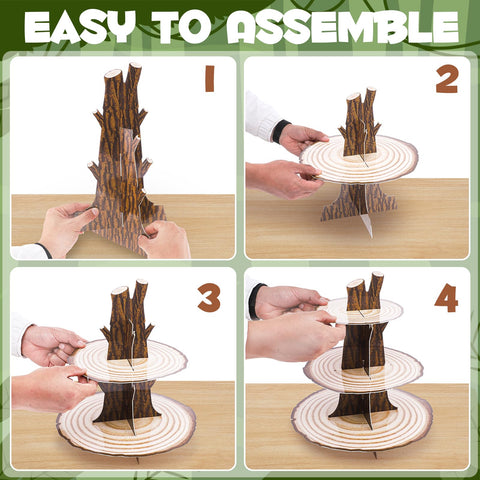 EASY TO ASSEMBLE

1

2

3

4