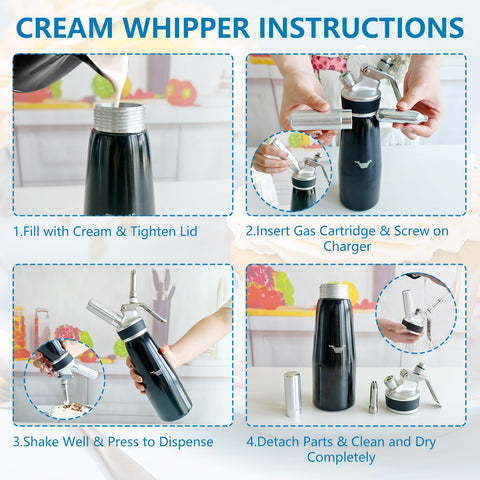 CREAM WHIPPER INSTRUCTIONS

1.Fill with Cream & Tighten Lid

2.Insert Gas Cartridge & Screw on Charger

3.Shake Well & Press to Dispense

4.Detach Parts & Clean and Dry Completely