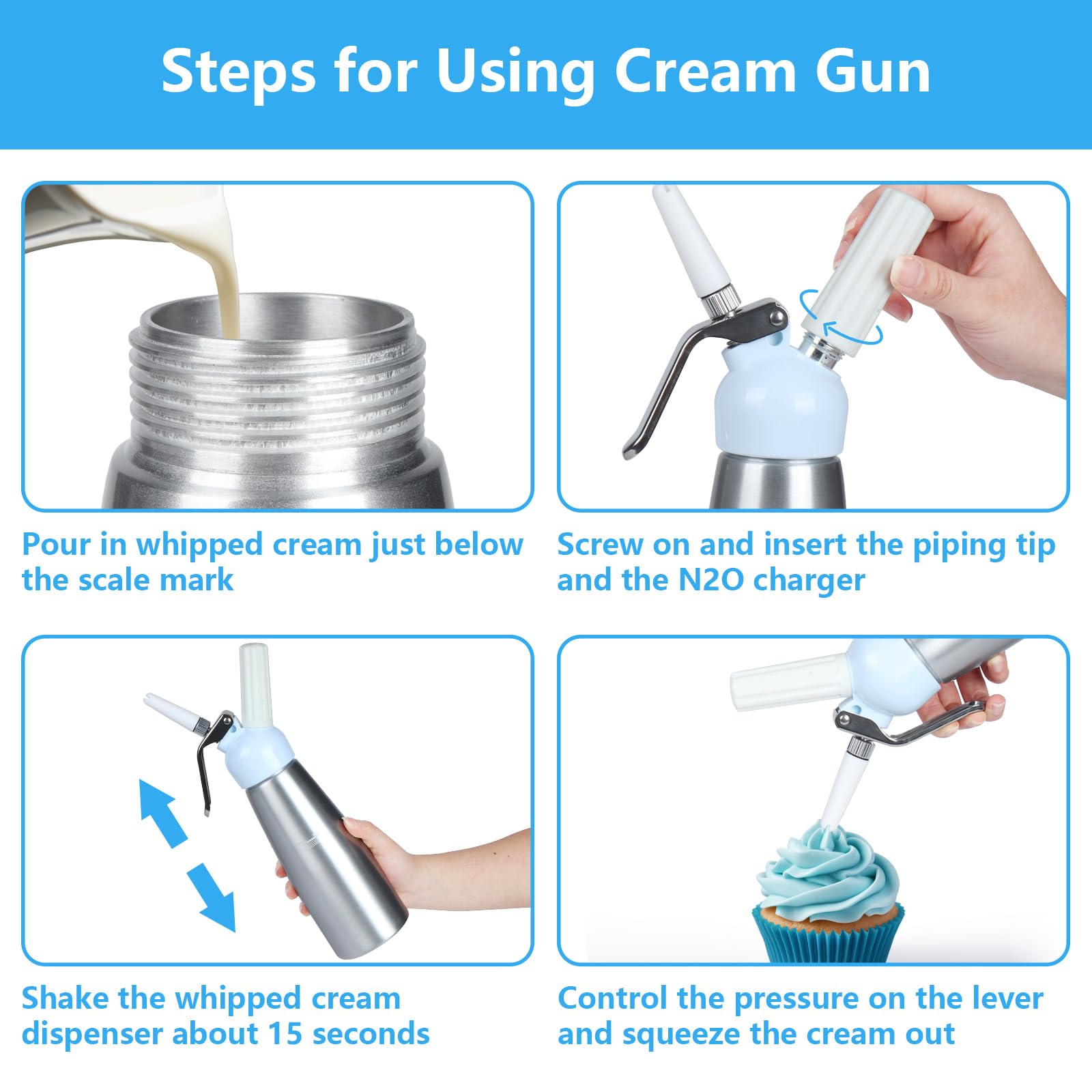 Steps for Using Cream Gun

Pour in whipped cream just below the scale mark

Screw on and insert the piping tip and the N2O charger

Shake the whipped cream dispenser about 15 seconds

Control the pressure on the lever and squeeze the cream out