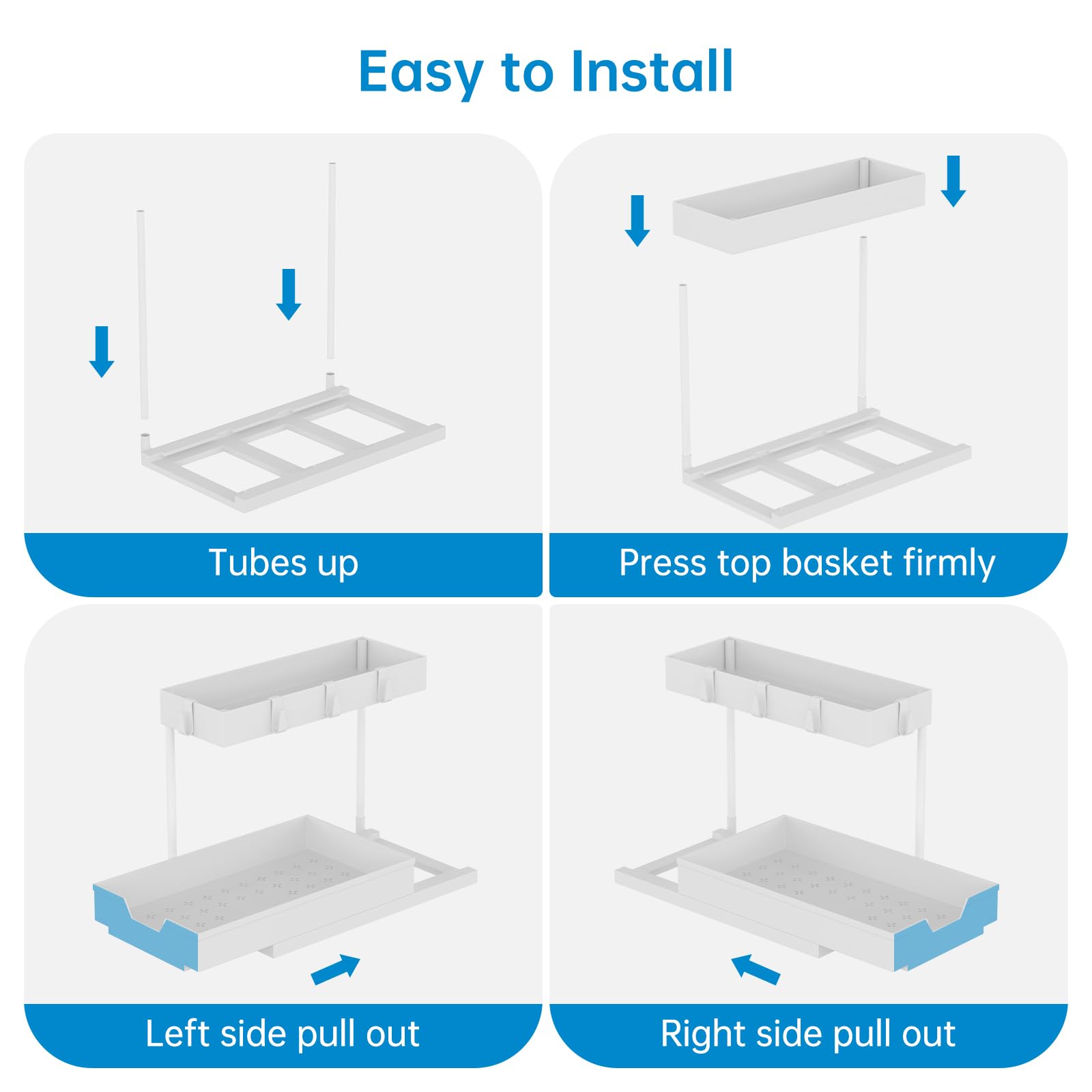 Easy to Install

Tubes up

Press top basket firmly

Left side pull out

Right side pull out