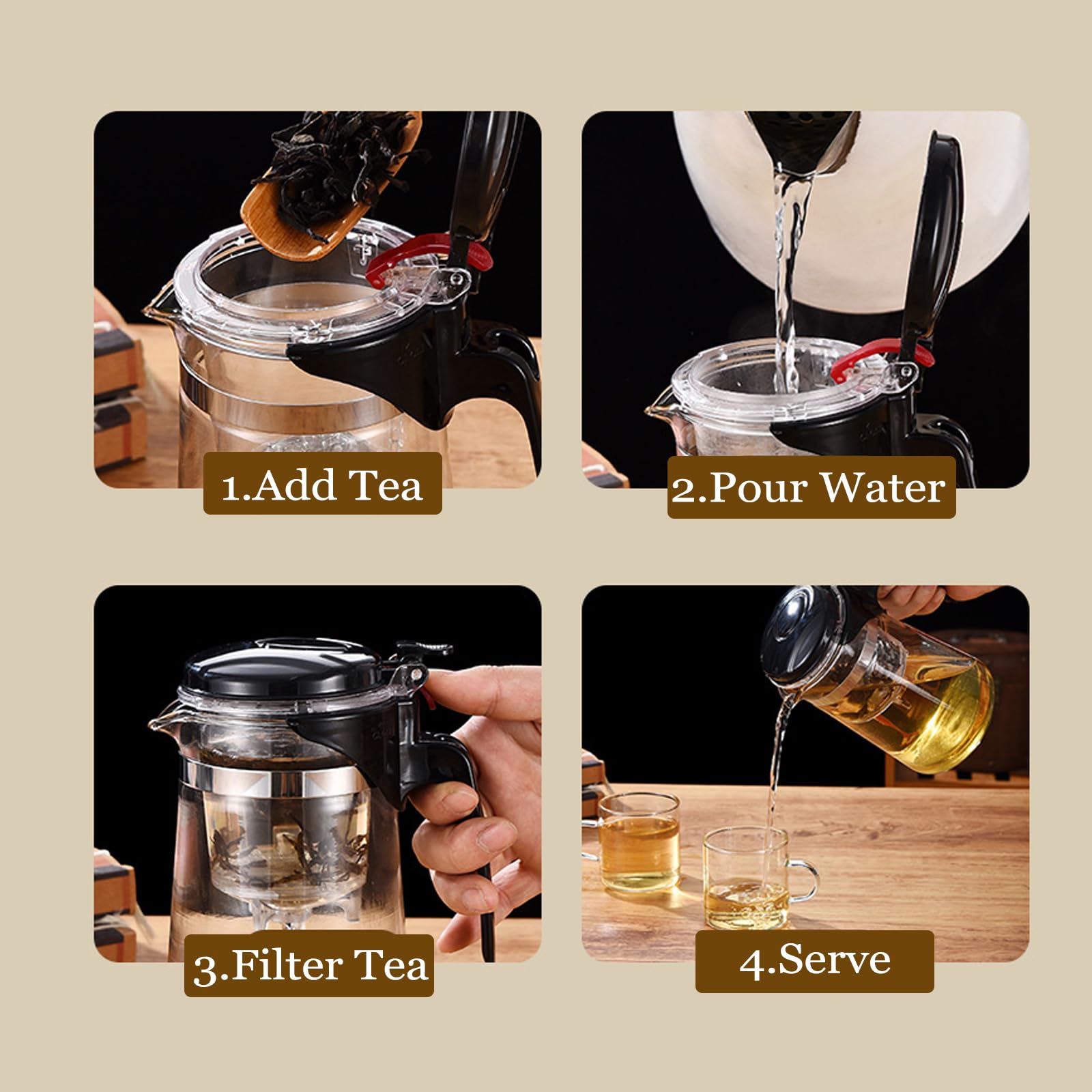 1.Add Tea

2.Pour Water

3.Filter Tea

4.Serve