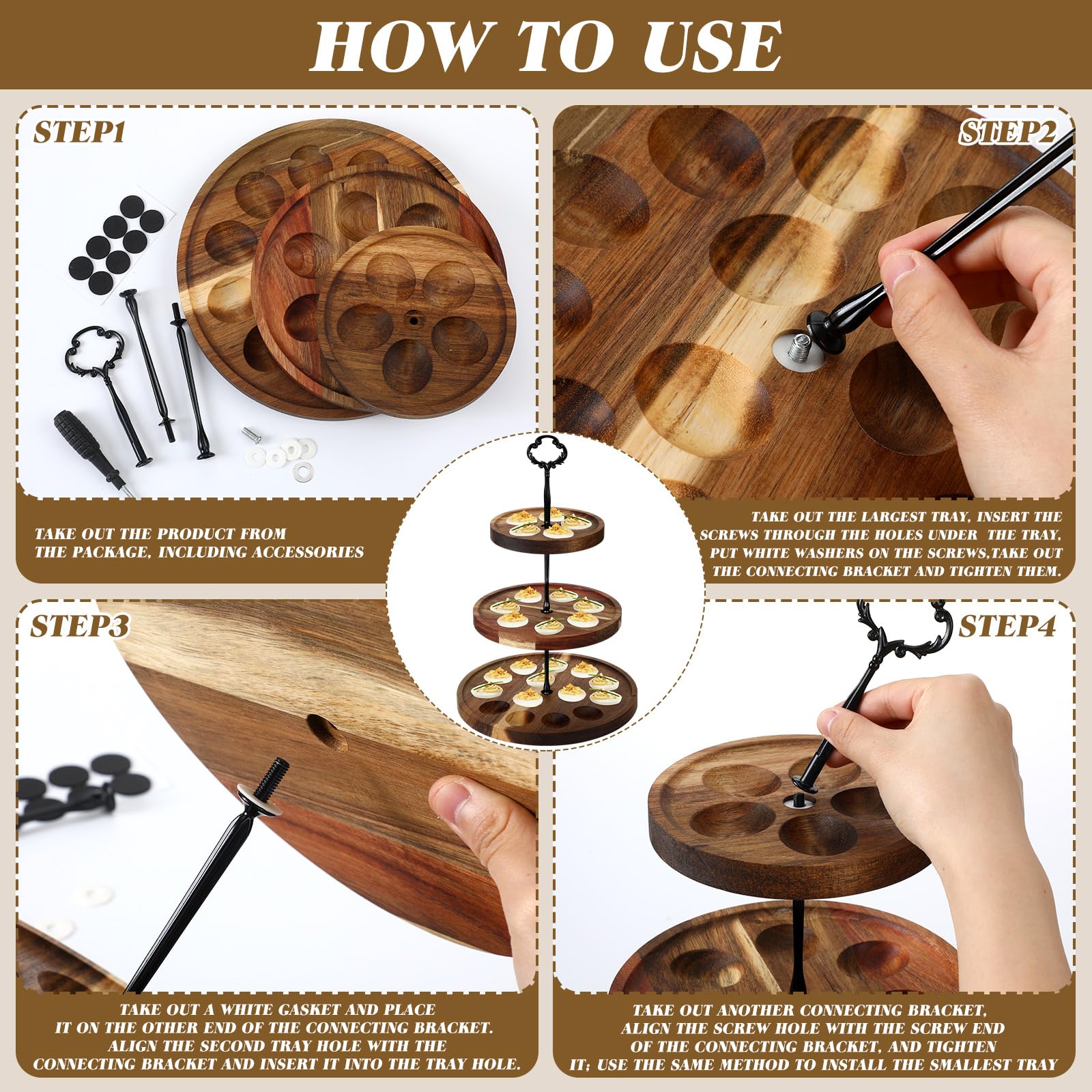 HOW TO USE

STEP1

TAKE OUT THE PRODUCT FROM THE PACKAGE, INCLUDING ACCESSORIES

STEP2

TAKE OUT THE LARGEST TRAY, INSERT THE SCREWS THROUGH THE HOLES UNDER THE TRAY, PUT WHITE WASHERS ON THE SCREWS,TAKE OUT THE CONNECTING BRACKET AND TIGHTEN THEM.

STEP3

TAKE OUT A WHITE GASKET AND PLACE IT ON THE OTHER END OF THE CONNECTING BRACKET. ALIGN THE SECOND TRAY HOLE WITH THE CONNECTING BRACKET AND INSERT IT INTO THE TRAY HOLE.

STEP4

TAKE OUT ANOTHER CONNECTING BRACKET, ALIGN THE SCREW HOLE WITH THE SCREW END OF THE CONNECTING BRACKET, AND TIGHTEN IT; USE THE SAME METHOD TO INSTALL THE SMALLEST TRAY