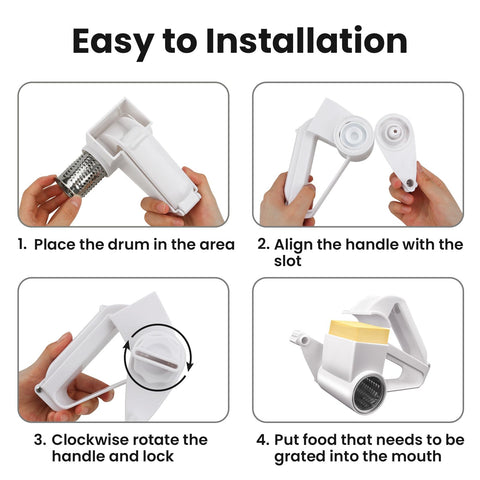 Easy to Installation

1. Place the drum in the area

2. Align the handle with the slot

3. Clockwise rotate the handle and lock

4. Put food that needs to be grated into the mouth