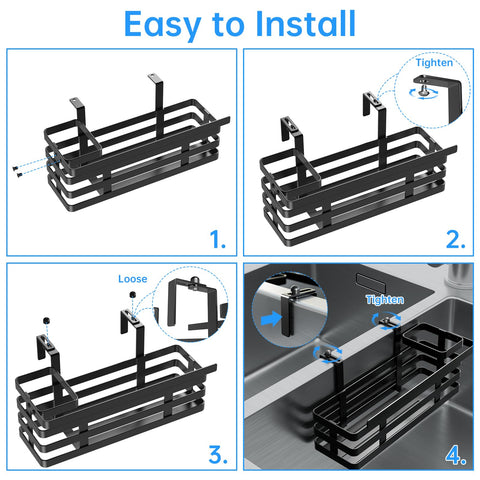 Easy to Install

1.

Tighten

2.

Loose

3.

Tighten

4.