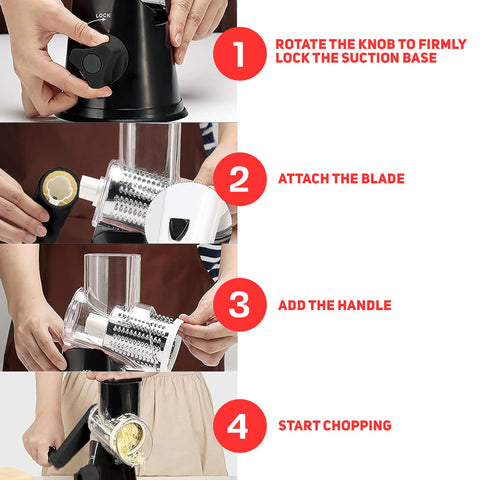 LOCK

1 ROTATE THE KNOB TO FIRMLY LOCK THE SUCTION BASE

2 ATTACH THE BLADE

3 ADD THE HANDLE

4 START CHOPPING