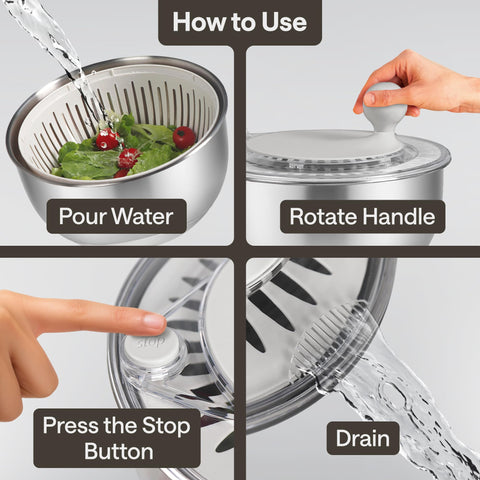 How to Use

Pour Water

Rotate Handle

stop

Press the Stop Button

Drain