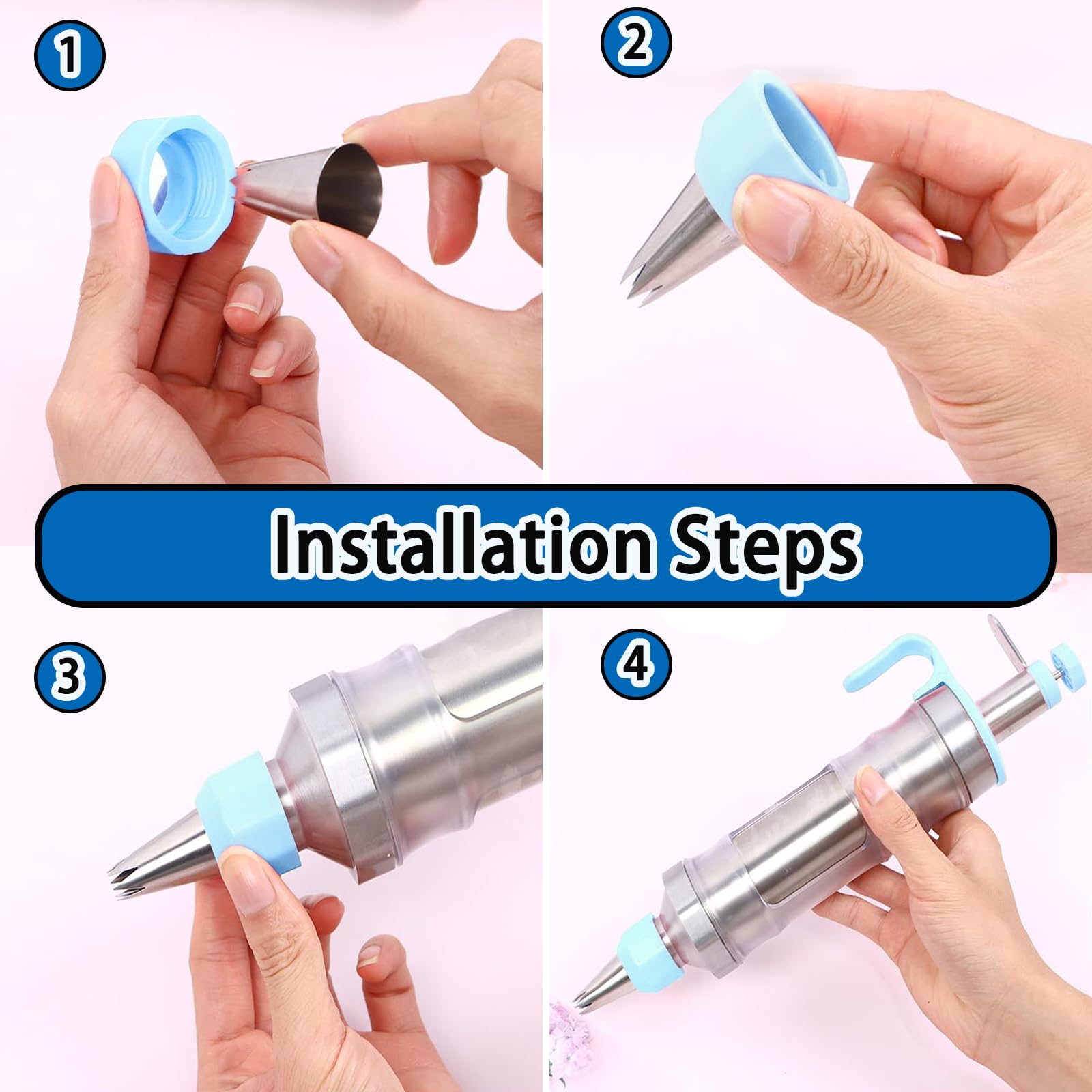 1

2

Installation Steps

3

4