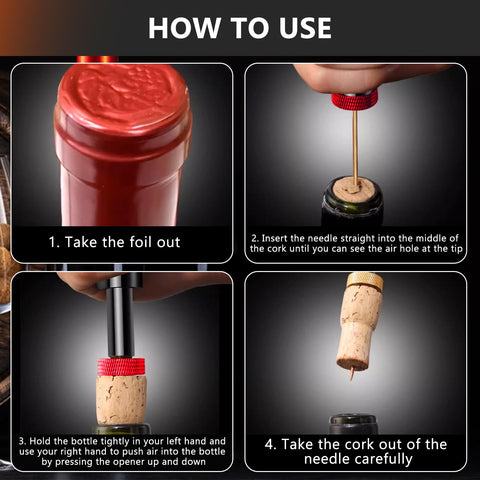 HOW TO USE

1. Take the foil out

2. Insert the needle straight into the middle of the cork until you can see the air hole at the tip

3. Hold the bottle tightly in your left hand and use your right hand to push air into the bottle by pressing the opener up and down

4. Take the cork out of the needle carefully