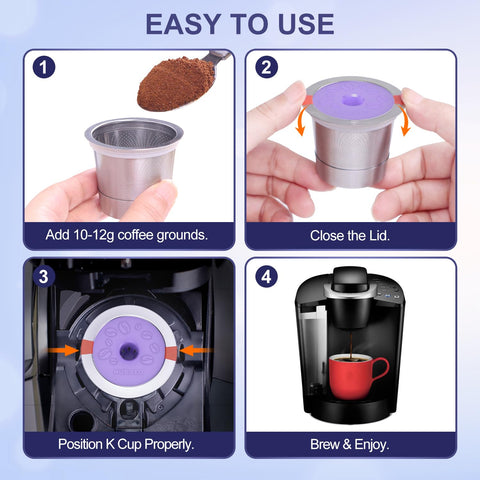 EASY TO USE

1

Add 10-12g coffee grounds.

2

Close the Lid.

3

Position K Cup Properly.

4

Brew & Enjoy.