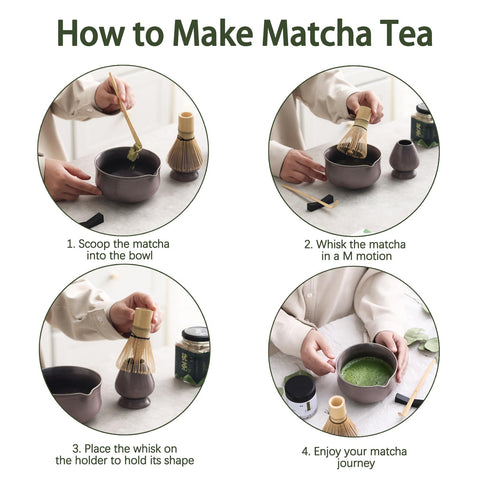 How to Make Matcha Tea

1. Scoop the matcha into the bowl

2. Whisk the matcha in a M motion

3. Place the whisk on the holder to hold its shape

4. Enjoy your matcha journey