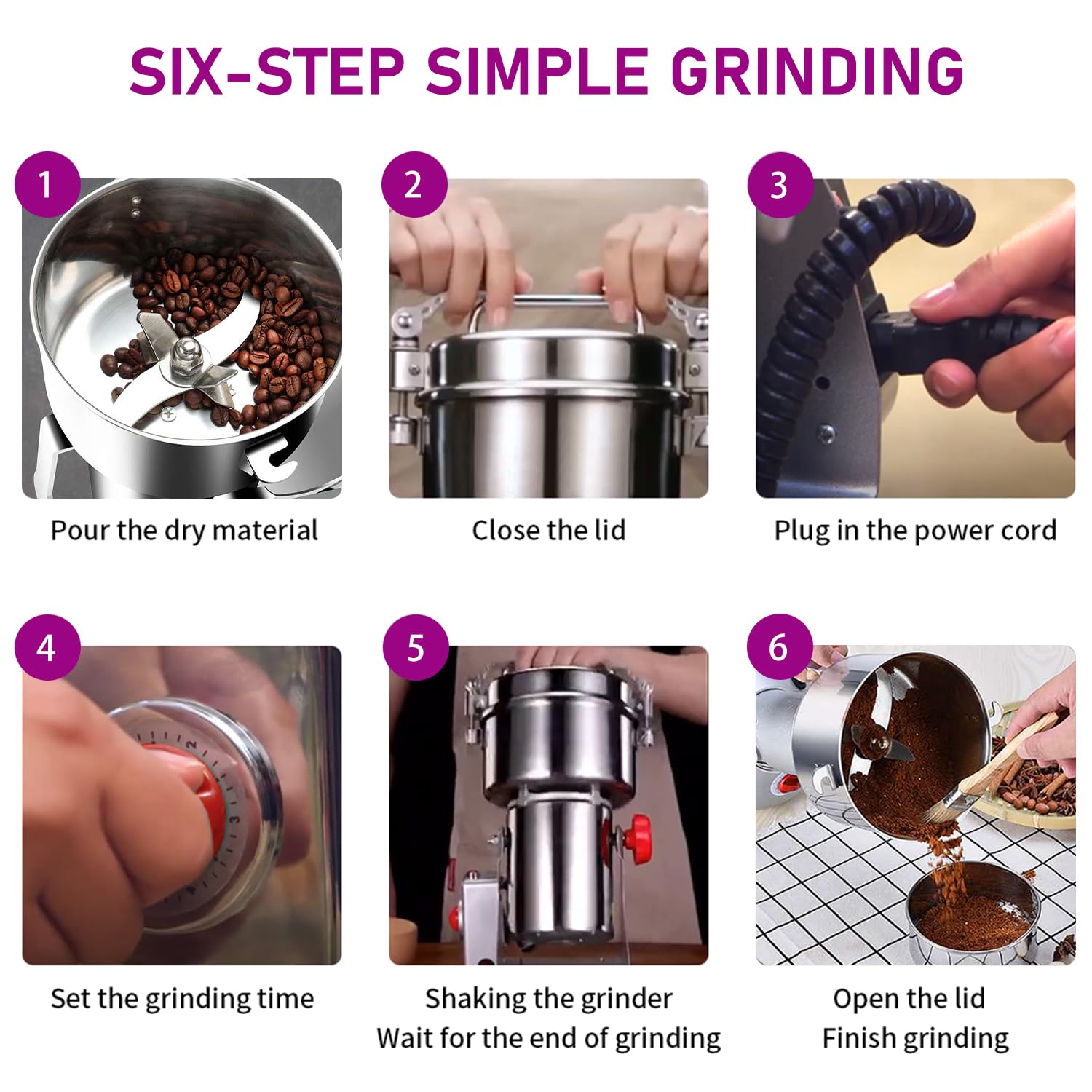 SIX-STEP SIMPLE GRINDING

1

Pour the dry material

2

Close the lid

3

Plug in the power cord

4

Set the grinding time

5

Shaking the grinder
Wait for the end of grinding

6

Open the lid
Finish grinding