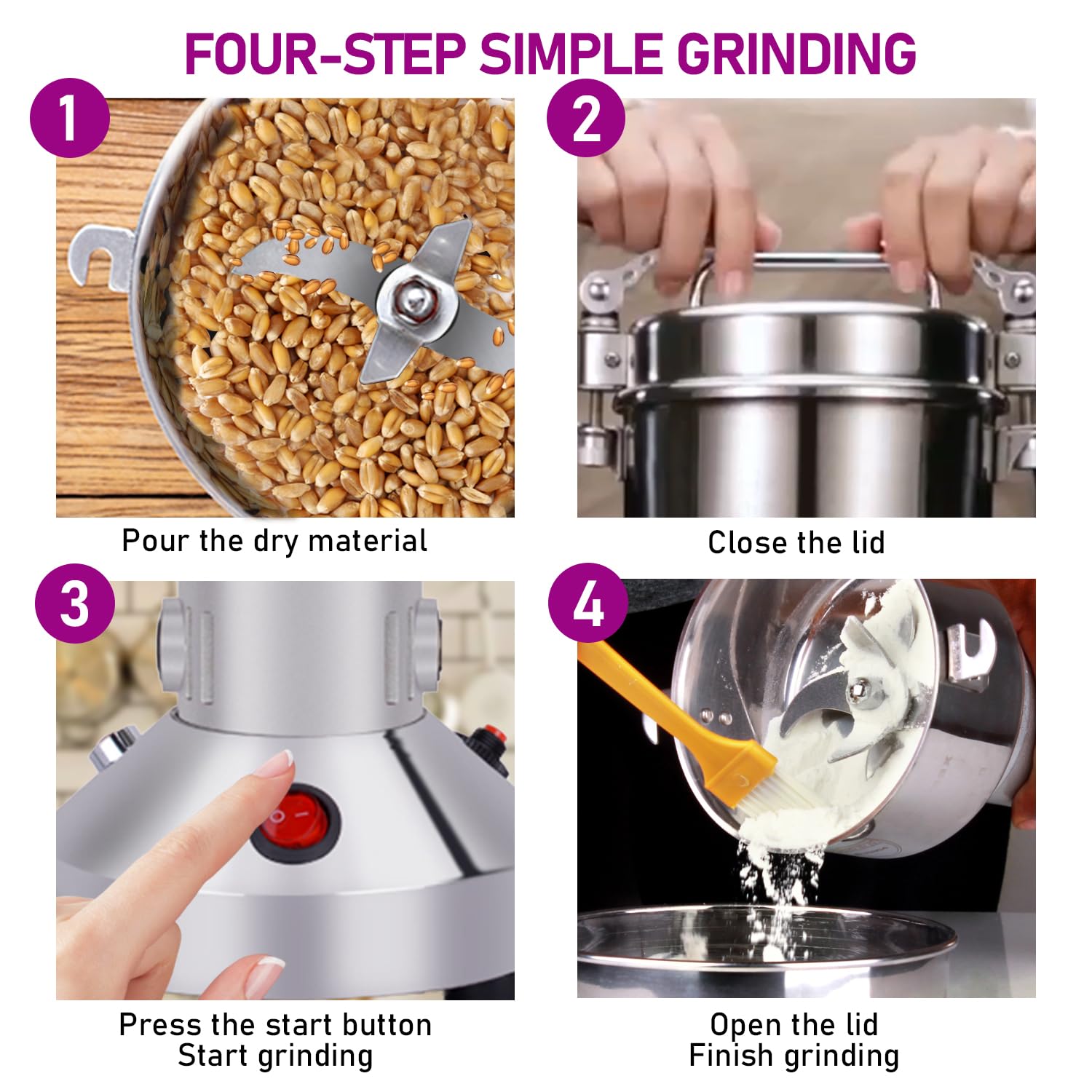 FOUR-STEP SIMPLE GRINDING

1

Pour the dry material

2

Close the lid

3

Press the start button
Start grinding

4

Open the lid
Finish grinding