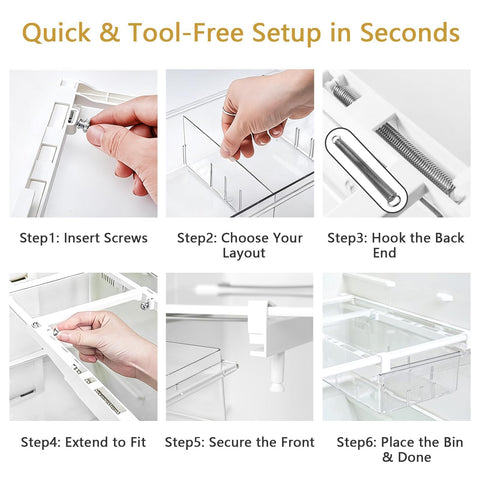 Quick & Tool-Free Setup in Seconds

Step1: Insert Screws

Step2: Choose Your Layout

Step3: Hook the Back End

Step4: Extend to Fit

Step5: Secure the Front

Step6: Place the Bin & Done