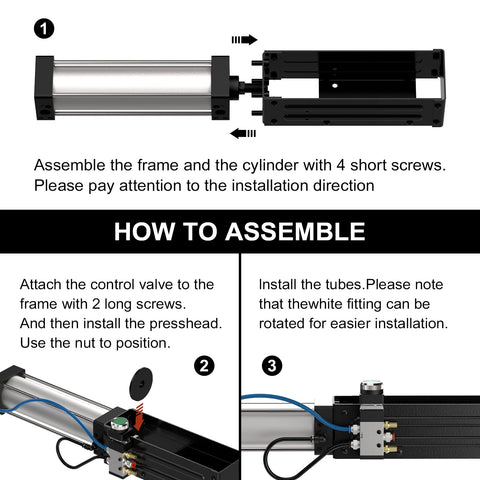 1

Assemble the frame and the cylinder with 4 short screws. Please pay attention to the installation direction

HOW TO ASSEMBLE

Attach the control valve to the frame with 2 long screws. And then install the presshead. Use the nut to position.

2

Install the tubes.Please note that thewhite fitting can be rotated for easier installation.

3