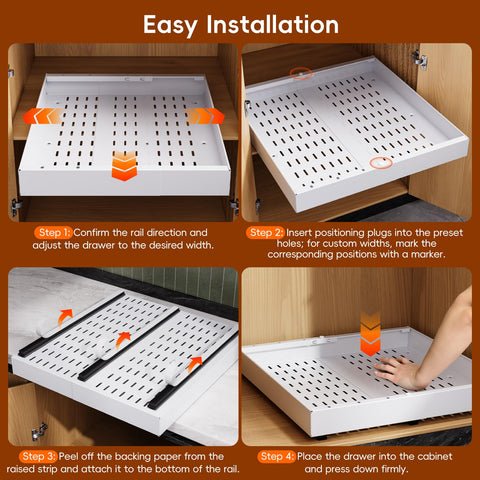 Easy Installation

Step 1: Confirm the rail direction and adjust the drawer to the desired width.

Step 2: Insert positioning plugs into the preset holes; for custom widths, mark the corresponding positions with a marker.

Step 3: Peel off the backing paper from the raised strip and attach it to the bottom of the rail.

Step 4: Place the drawer into the cabinet and press down firmly.