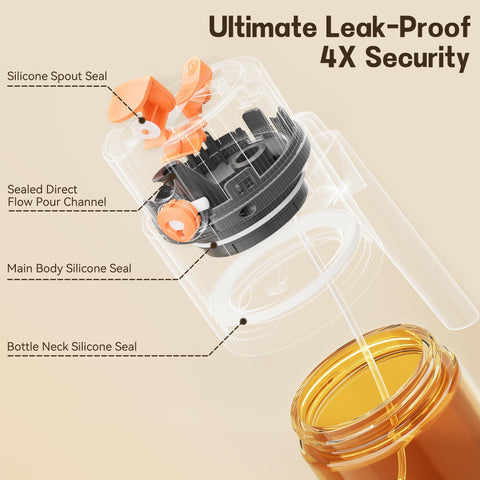 Ultimate Leak-Proof
4X Security

Silicone Spout Seal

Sealed Direct
Flow Pour Channel

Main Body Silicone Seal

Bottle Neck Silicone Seal