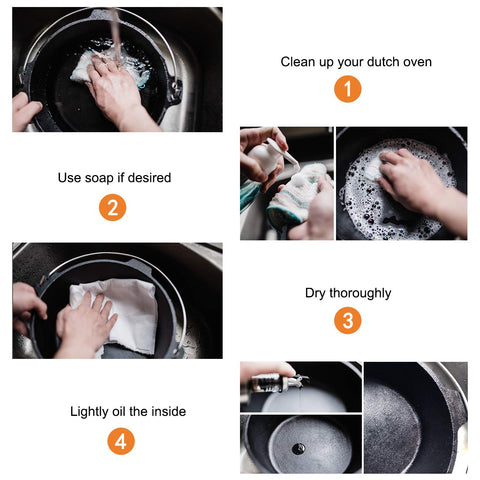 Clean up your dutch oven

1

Use soap if desired

2

Dry thoroughly

3

Lightly oil the inside

4