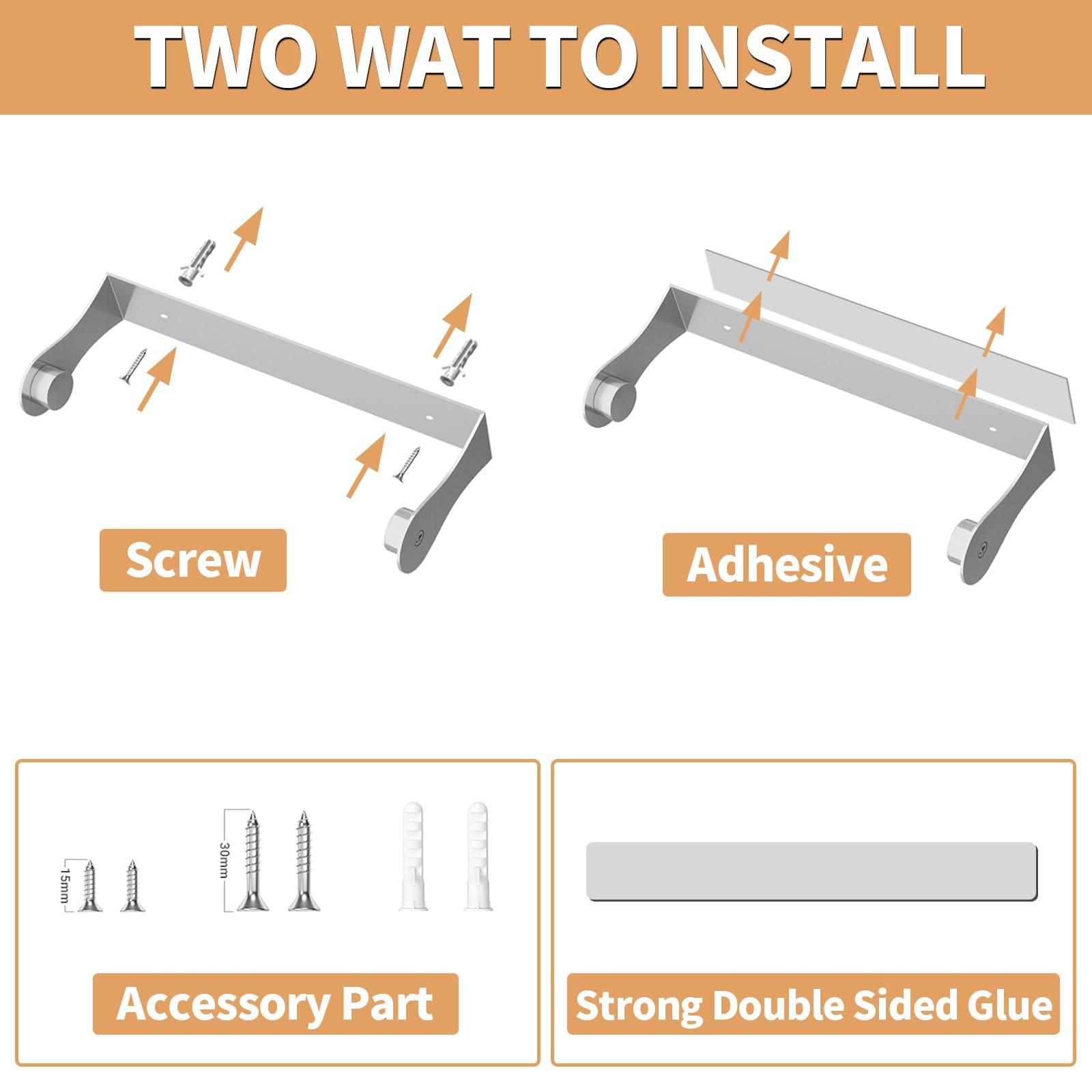 TWO WAT TO INSTALL

Screw

Adhesive

15mm

30mm

Accessory Part

Strong Double Sided Glue