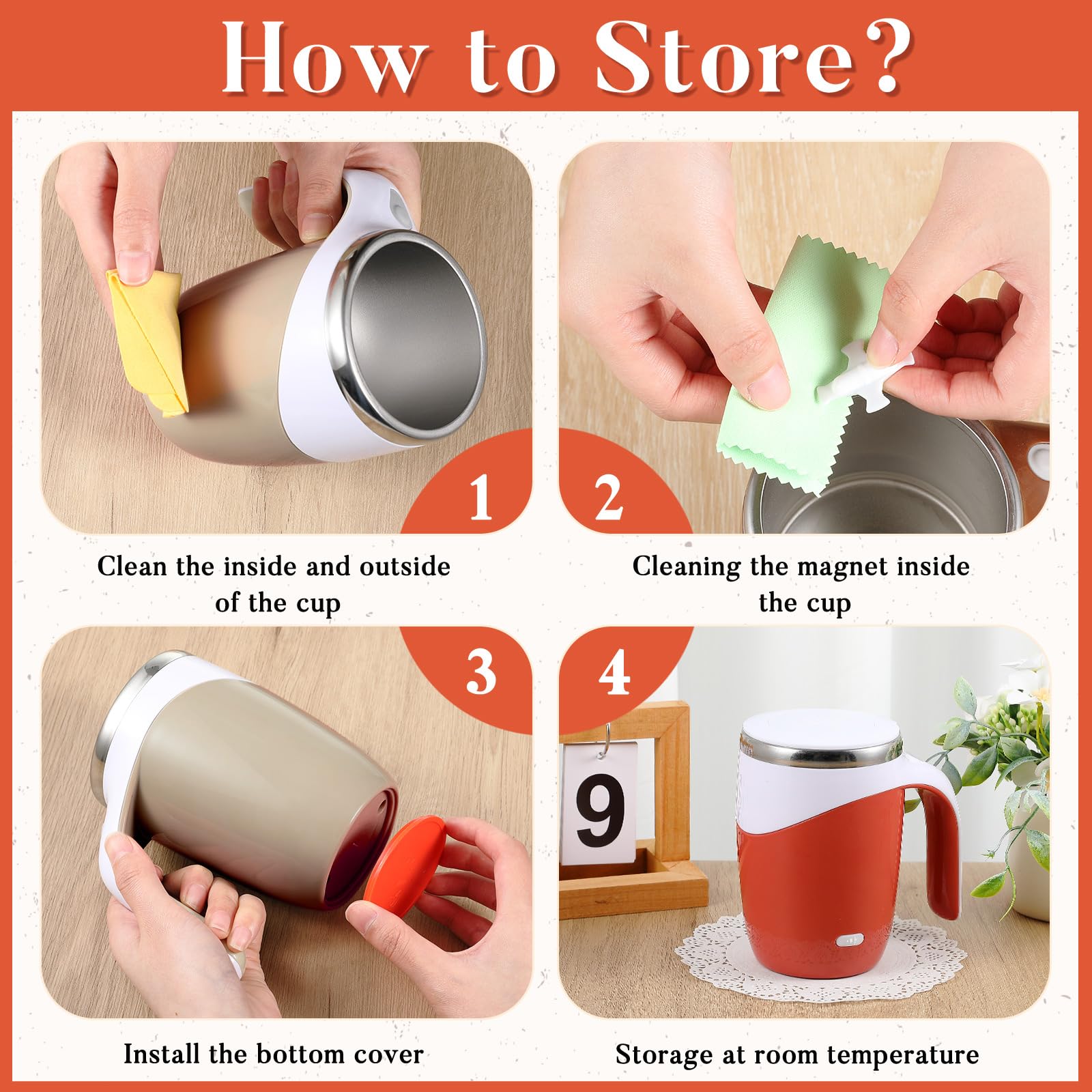 How to Store?

1

Clean the inside and outside of the cup

2

Cleaning the magnet inside the cup

3

Install the bottom cover

4

9

Storage at room temperature