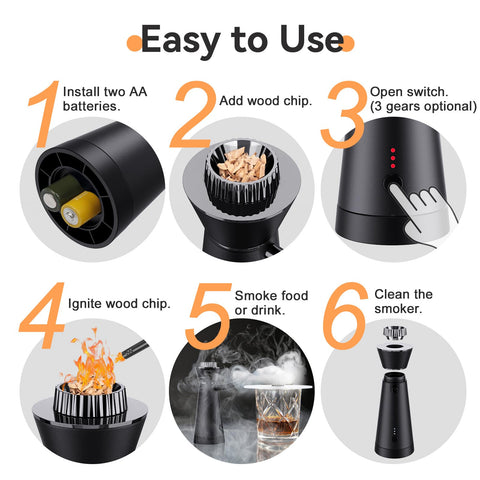 Easy to Use

1 Install two AA batteries.

2 Add wood chip.

3 Open switch. (3 gears optional)

4 Ignite wood chip.

5 Smoke food or drink.

6 Clean the smoker.