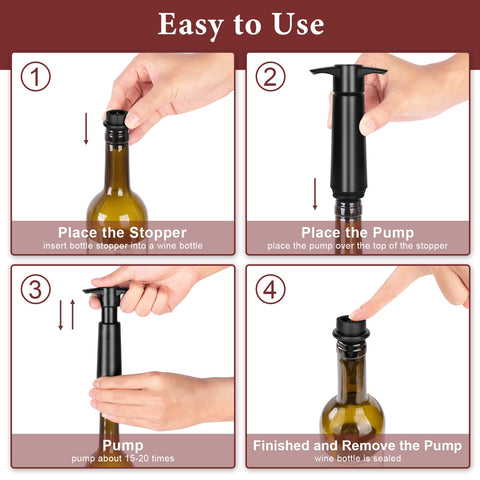 Easy to Use

1

Place the Stopper
insert bottle stopper into a wine bottle

2

Place the Pump
place the pump over the top of the stopper

3

Pump
pump about 15-20 times

4

Finished and Remove the Pump
wine bottle is sealed