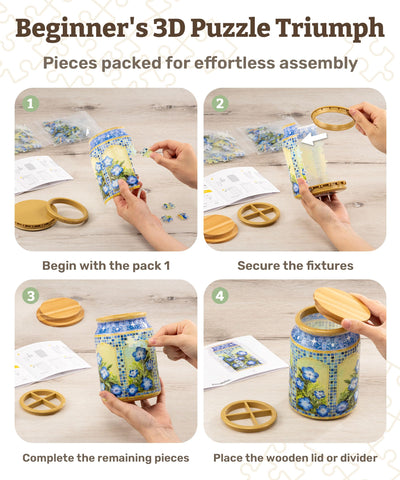 Beginner's 3D Puzzle Triumph

Pieces packed for effortless assembly

1

Begin with the pack 1

2

Secure the fixtures

3

Complete the remaining pieces

4

Place the wooden lid or divider