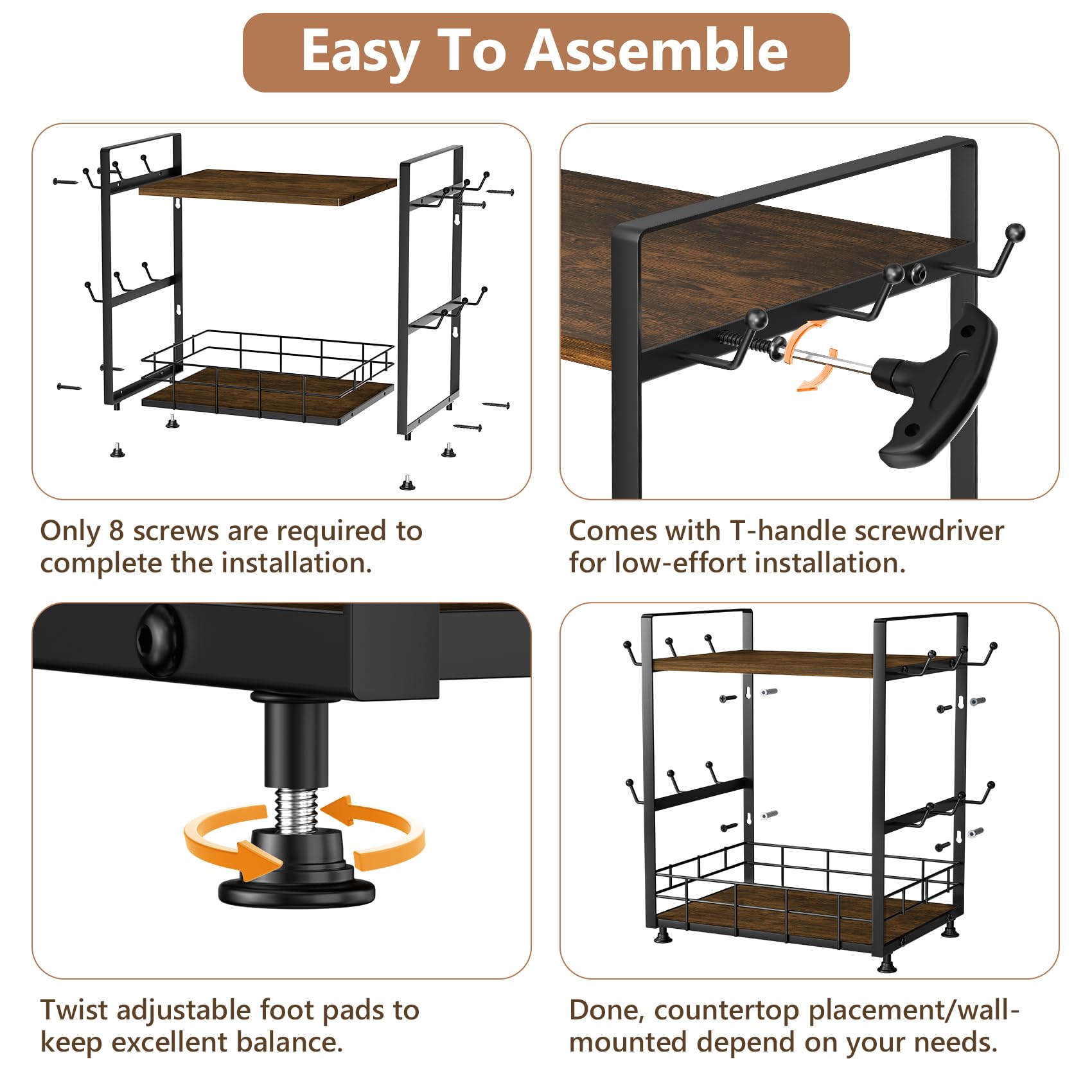 Easy To Assemble

Only 8 screws are required to complete the installation.

Comes with T-handle screwdriver for low-effort installation.

Twist adjustable foot pads to keep excellent balance.

Done, countertop placement/wall-mounted depend on your needs.