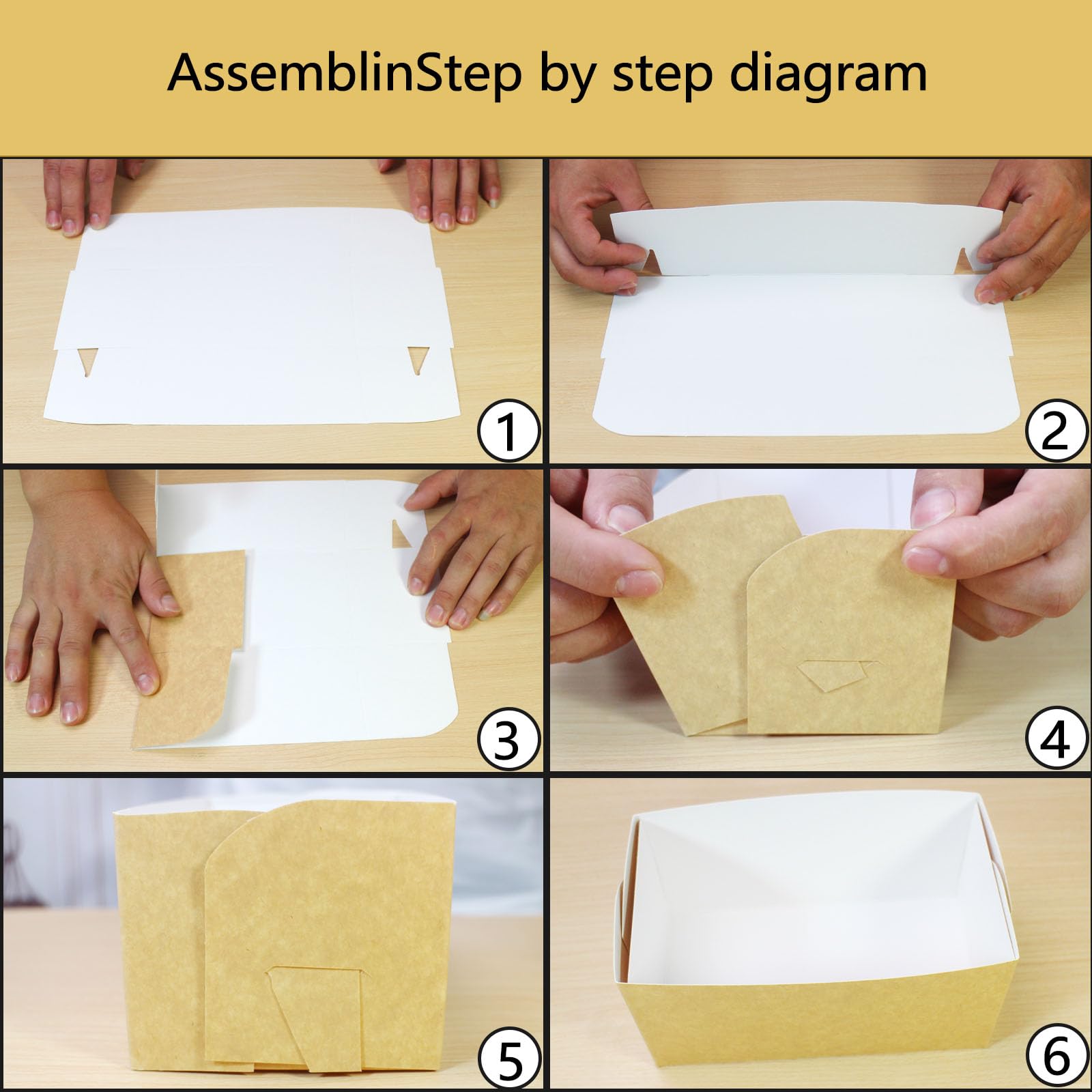 AssemblinStep by step diagram

1

2

3

4

5

6