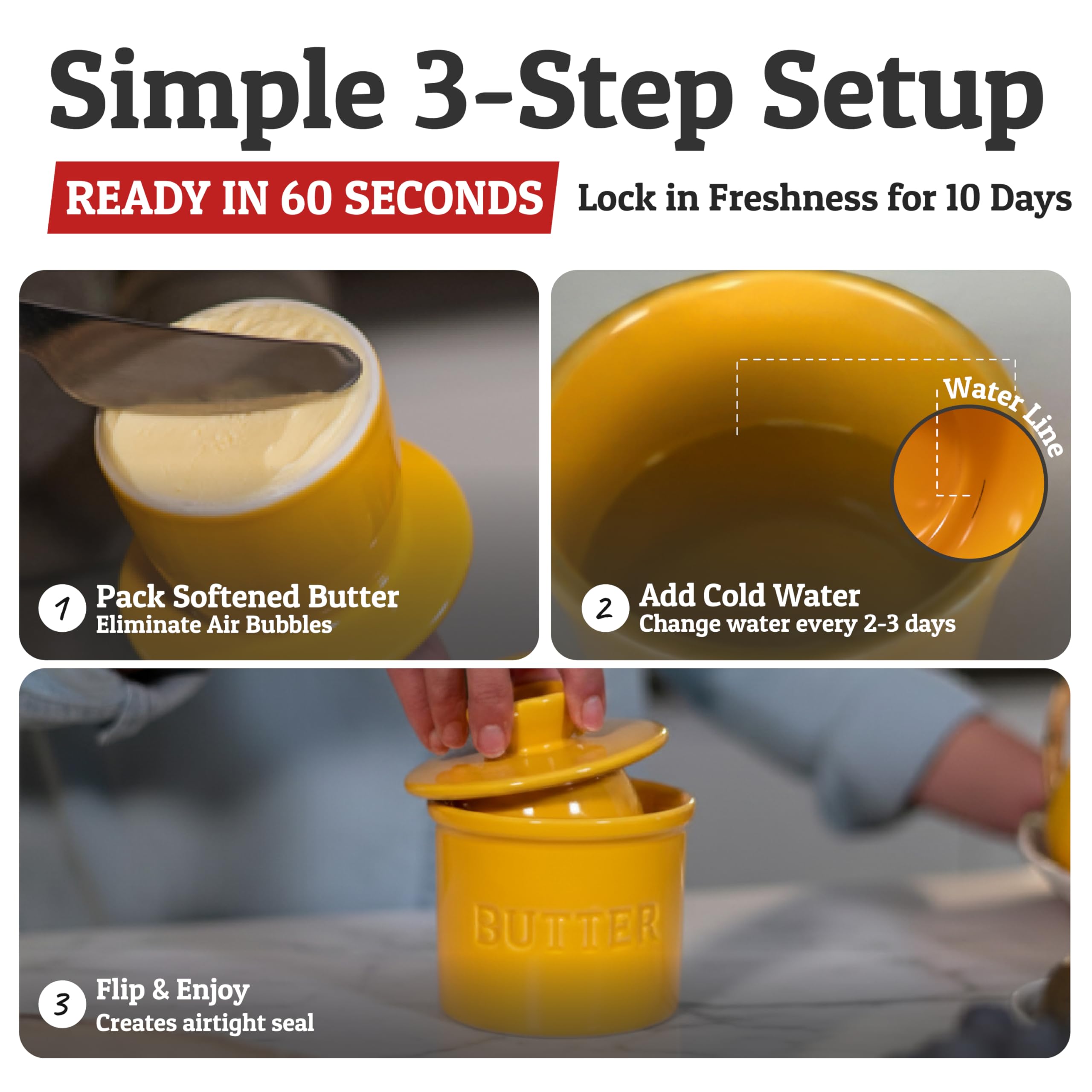 Simple 3-Step Setup

READY IN 60 SECONDS Lock in Freshness for 10 Days

1 Pack Softened Butter
Eliminate Air Bubbles

Water Line

2 Add Cold Water
Change water every 2-3 days

BUTTER

3 Flip & Enjoy
Creates airtight seal