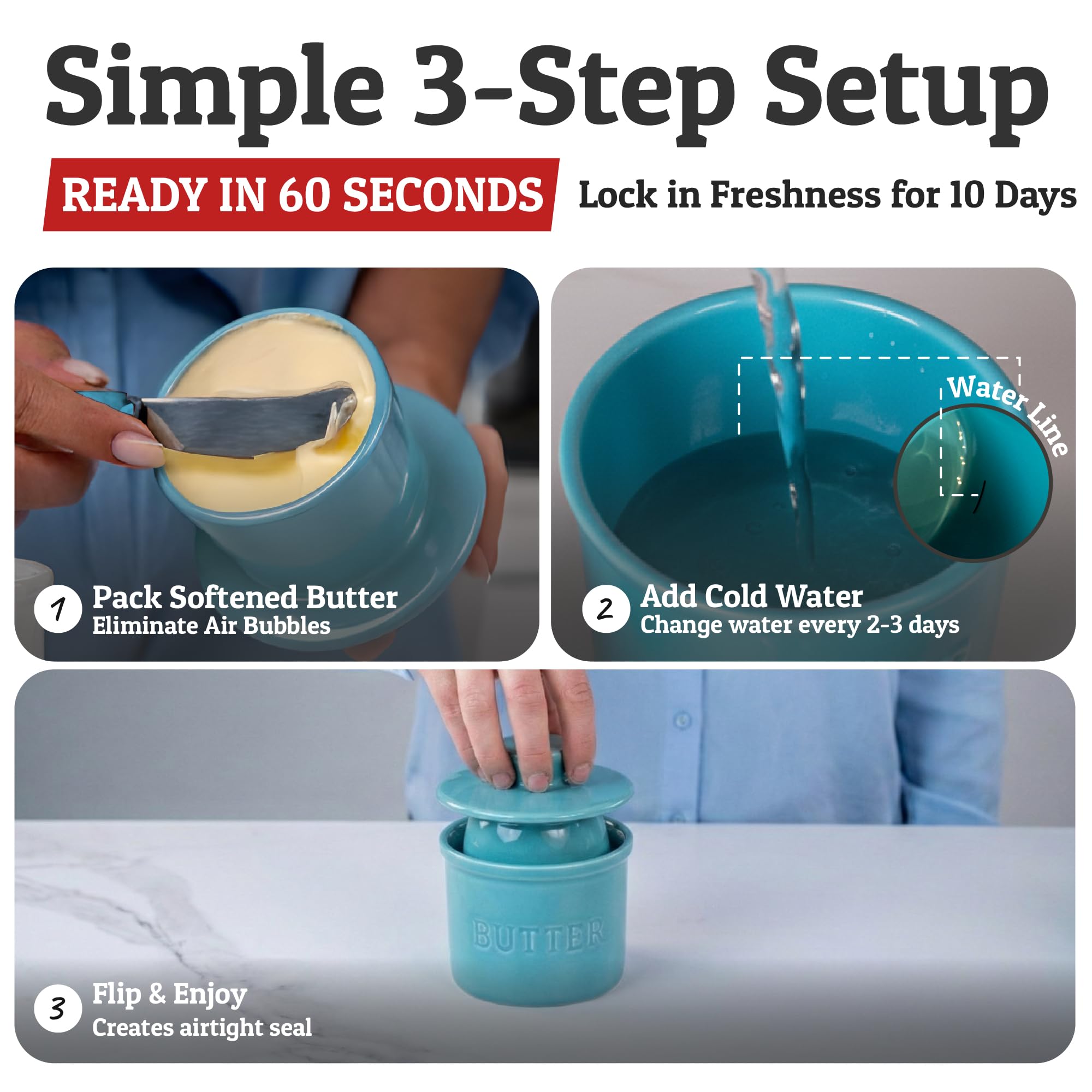 Simple 3-Step Setup

READY IN 60 SECONDS Lock in Freshness for 10 Days

1 Pack Softened Butter
Eliminate Air Bubbles

Water Line

2 Add Cold Water
Change water every 2-3 days

BUTTER

3 Flip & Enjoy
Creates airtight seal