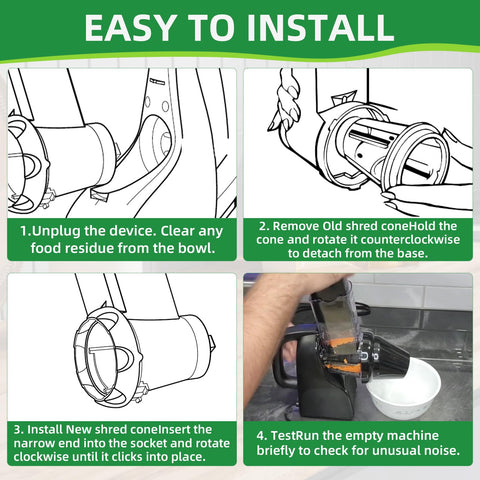 EASY TO INSTALL

1.Unplug the device. Clear any food residue from the bowl.

2. Remove Old shred coneHold the cone and rotate it counterclockwise to detach from the base.

3. Install New shred coneInsert the narrow end into the socket and rotate clockwise until it clicks into place.

4. TestRun the empty machine briefly to check for unusual noise.