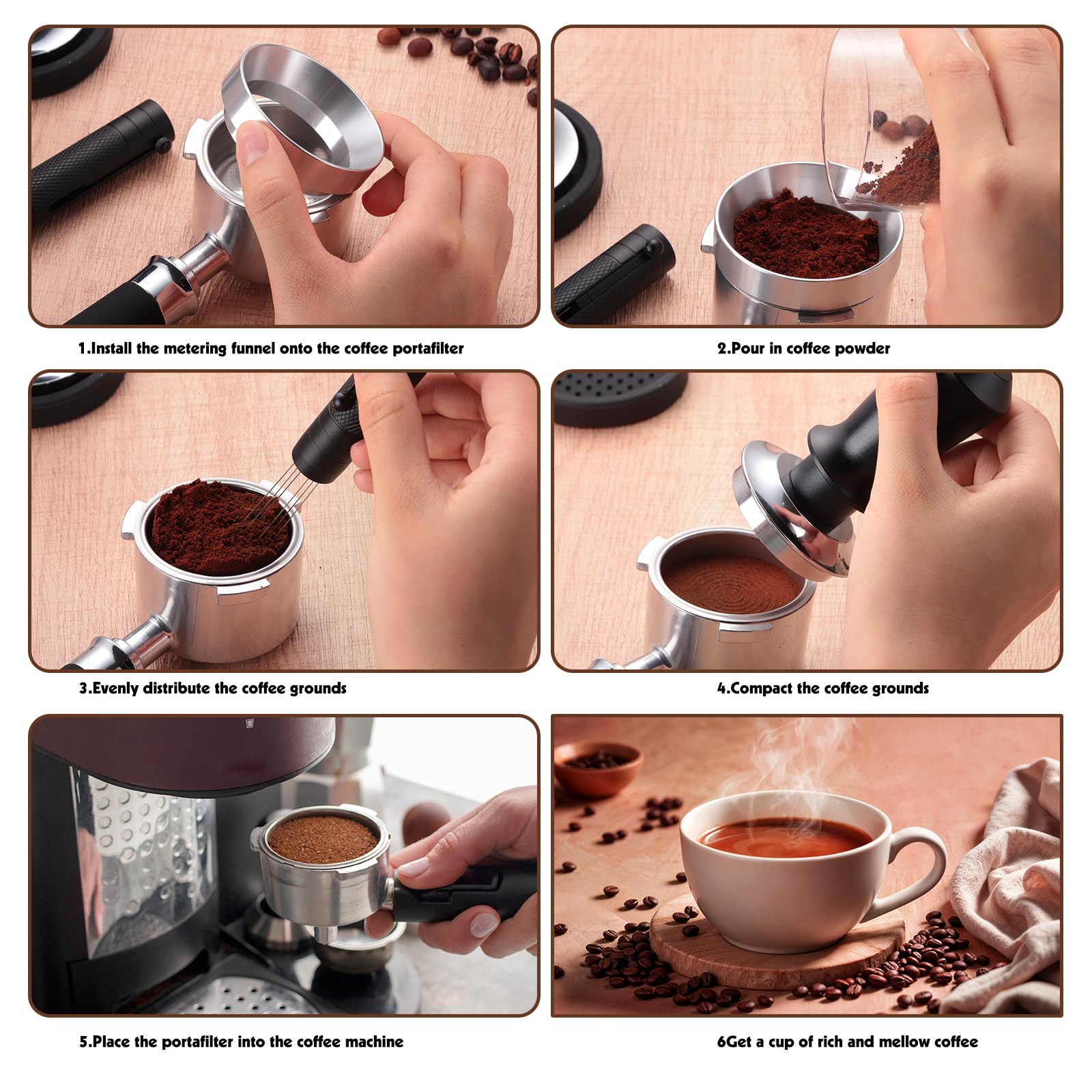 1.Install the metering funnel onto the coffee portafilter

2.Pour in coffee powder

3.Evenly distribute the coffee grounds

4.Compact the coffee grounds

5.Place the portafilter into the coffee machine

6Get a cup of rich and mellow coffee