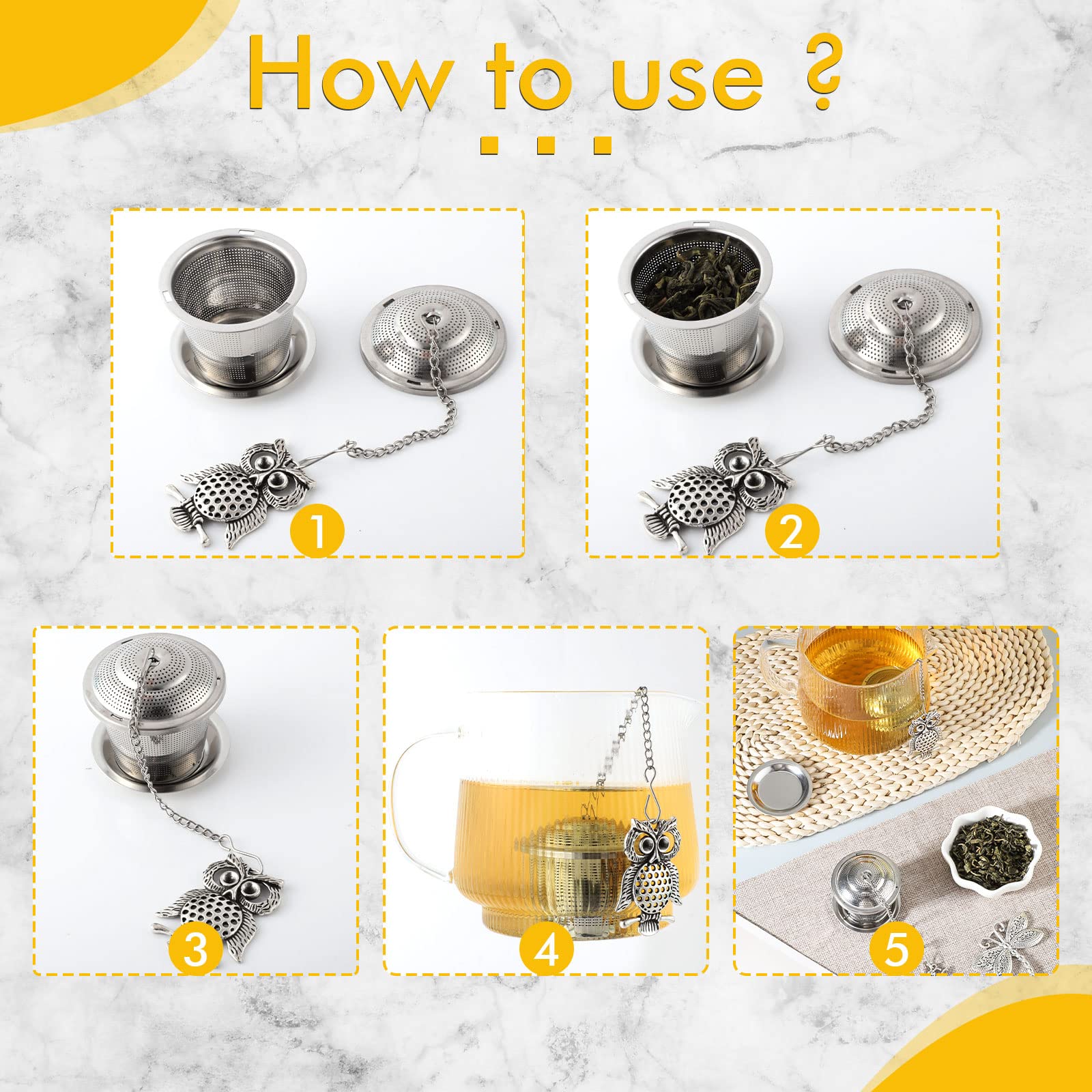 How to use ?

1

2

3

4

5