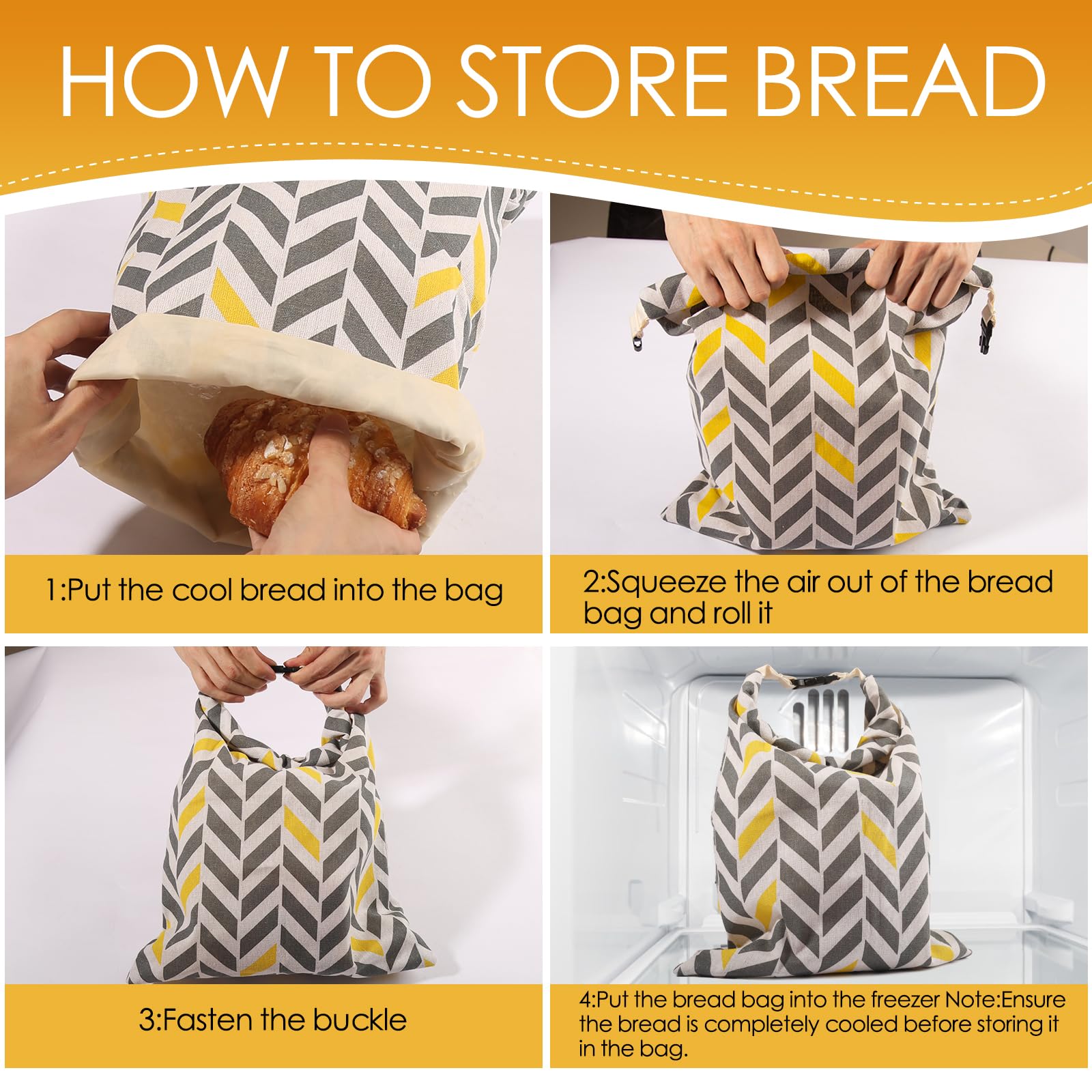 HOW TO STORE BREAD

1:Put the cool bread into the bag

2:Squeeze the air out of the bread bag and roll it

3:Fasten the buckle

4:Put the bread bag into the freezer Note:Ensure the bread is completely cooled before storing it in the bag.