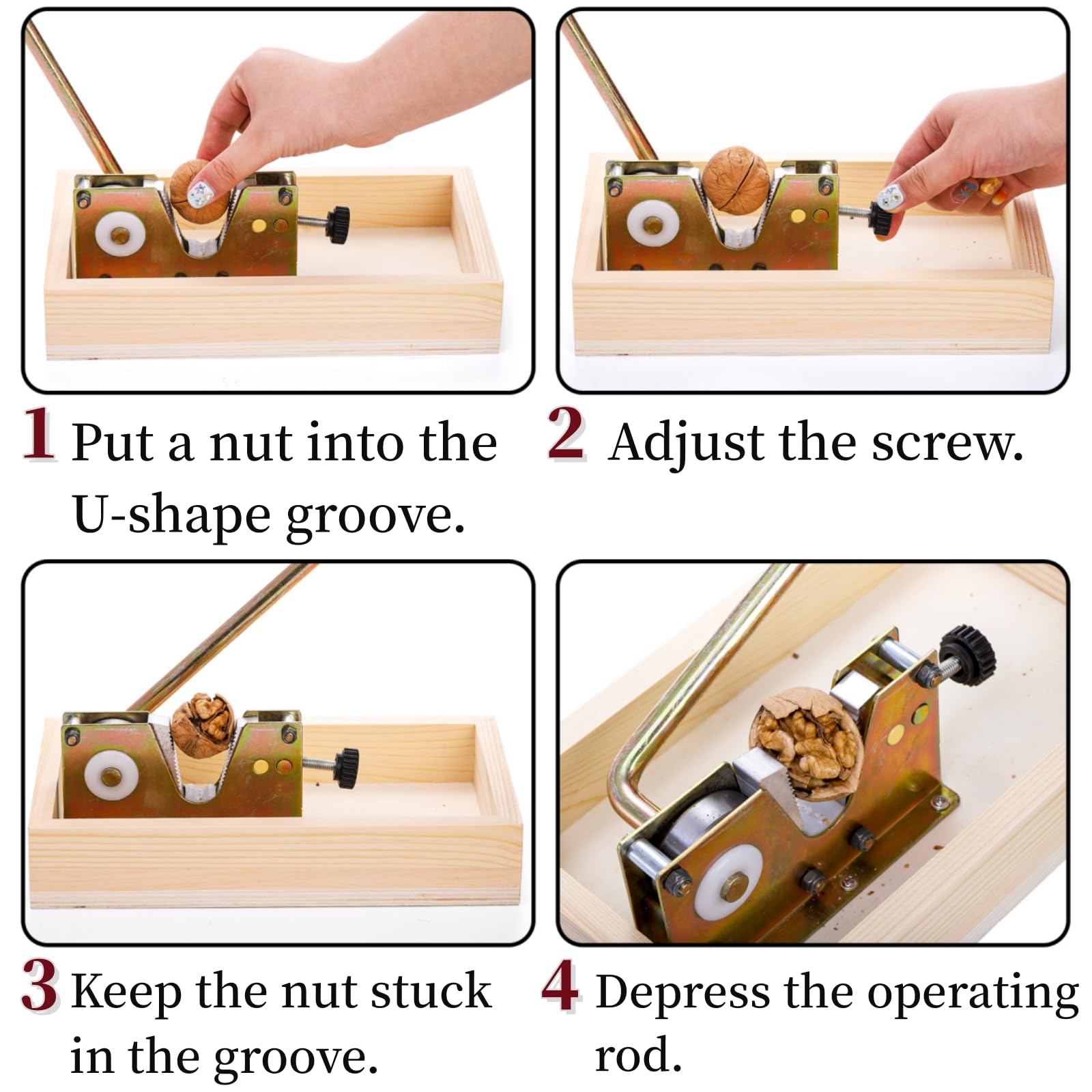 1 Put a nut into the U-shape groove.

2 Adjust the screw.

3 Keep the nut stuck in the groove.

4 Depress the operating rod.