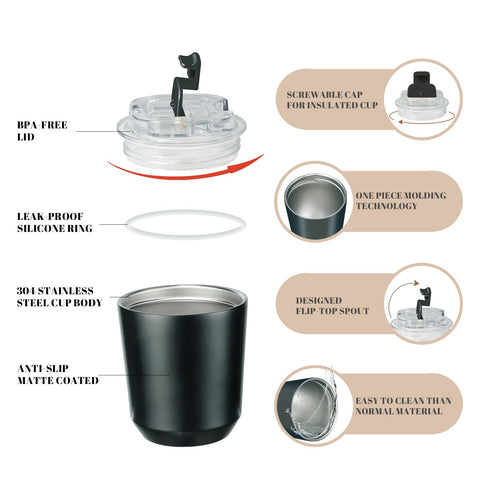 BPA-FREE LID

LEAK-PROOF SILICONE RING

304 STAINLESS STEEL CUP BODY

ANTI-SLIP MATTE COATED

SCREWABLE CAP FOR INSULATED CUP

ONE PIECE MOLDING TECHNOLOGY

DESIGNED FLIP-TOP SPOUT

EASY TO CLEAN THAN NORMAL MATERIAL