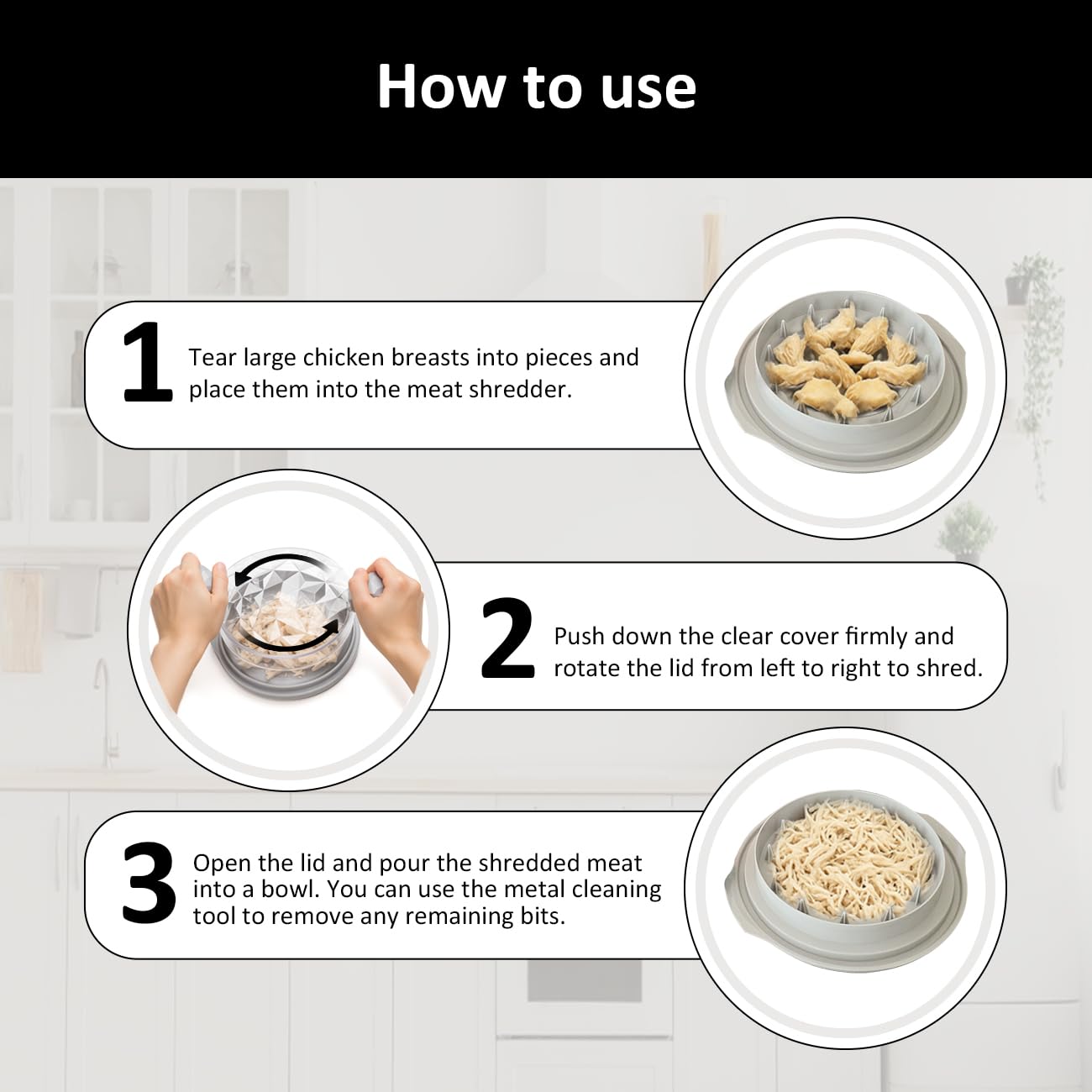 How to use

1 Tear large chicken breasts into pieces and place them into the meat shredder.

2 Push down the clear cover firmly and rotate the lid from left to right to shred.

3 Open the lid and pour the shredded meat into a bowl. You can use the metal cleaning tool to remove any remaining bits.