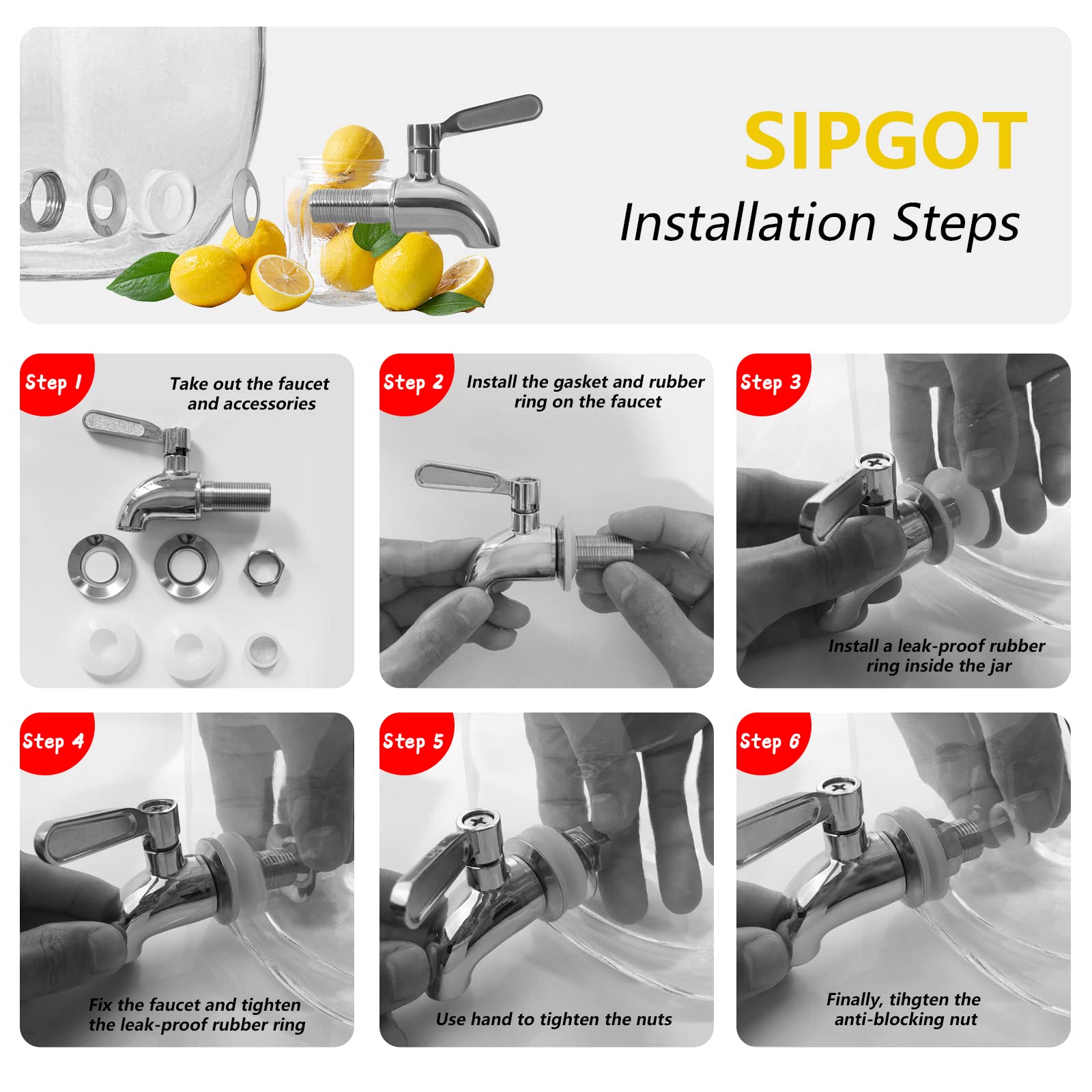 SIPGOT

Installation Steps

Step 1

Take out the faucet and accessories

Step 2

Install the gasket and rubber ring on the faucet

Step 3

Install a leak-proof rubber ring inside the jar

Step 4

Fix the faucet and tighten the leak-proof rubber ring

Step 5

Use hand to tighten the nuts

Step 6

Finally, tihgten the anti-blocking nut