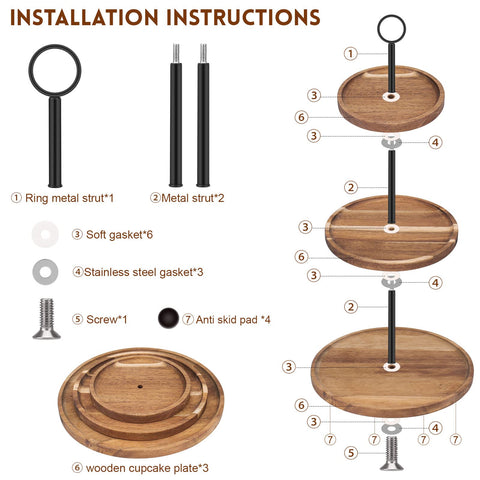 INSTALLATION INSTRUCTIONS

① Ring metal strut*1

②Metal strut*2

③ Soft gasket*6

④Stainless steel gasket*3

⑤ Screw*1

⑦ Anti skid pad *4

⑥ wooden cupcake plate*3

①
③
⑥
③
④
②
③
⑥
③
④
②
③
⑥
③
④
⑦
⑦
⑦
⑦
⑤