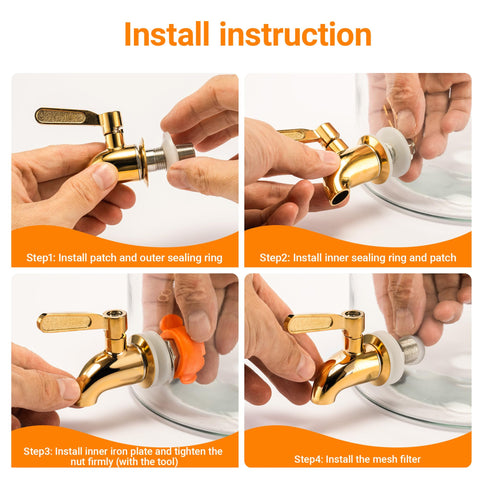 Install instruction

Step1: Install patch and outer sealing ring

Step2: Install inner sealing ring and patch

Step3: Install inner iron plate and tighten the nut firmly (with the tool)

Step4: Install the mesh filter