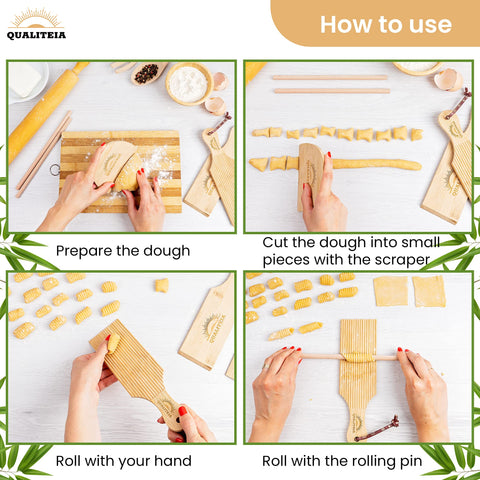 QUALITEIA

How to use

Prepare the dough

Cut the dough into small pieces with the scraper

Roll with your hand

Roll with the rolling pin