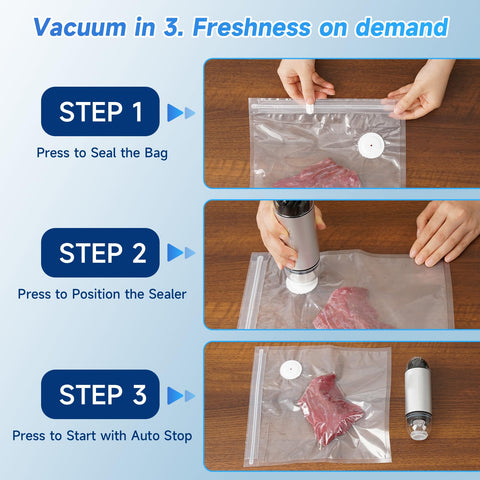 Vacuum in 3. Freshness on demand

STEP 1

Press to Seal the Bag

STEP 2

Press to Position the Sealer

STEP 3

Press to Start with Auto Stop