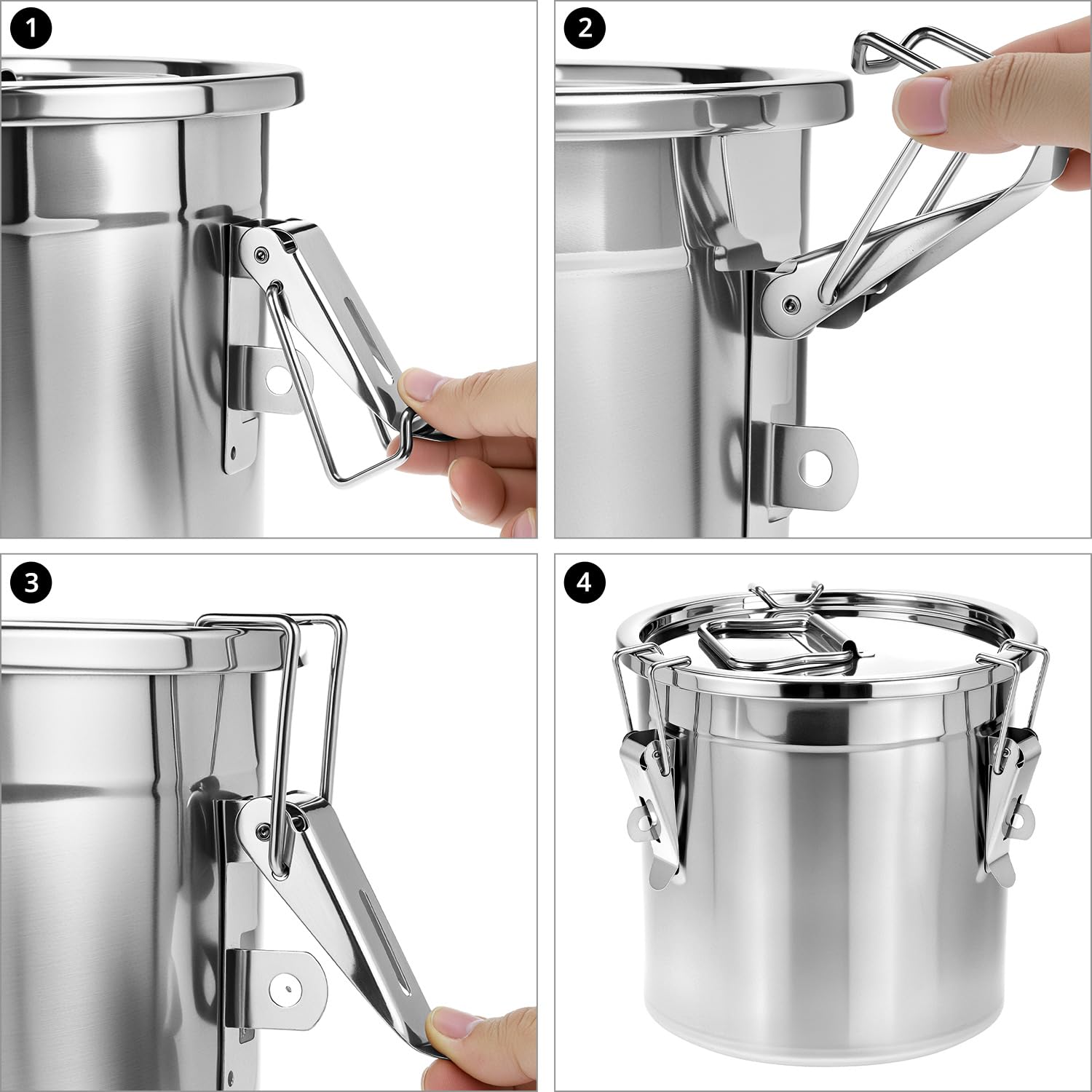 1
2
3
4