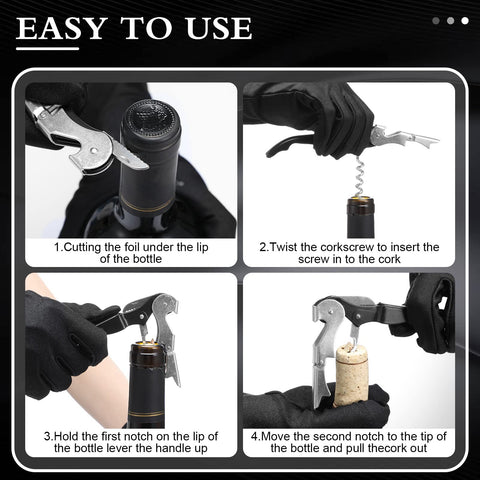 EASY TO USE

1.Cutting the foil under the lip of the bottle

2.Twist the corkscrew to insert the screw in to the cork

3.Hold the first notch on the lip of the bottle lever the handle up

4.Move the second notch to the tip of the bottle and pull thecork out