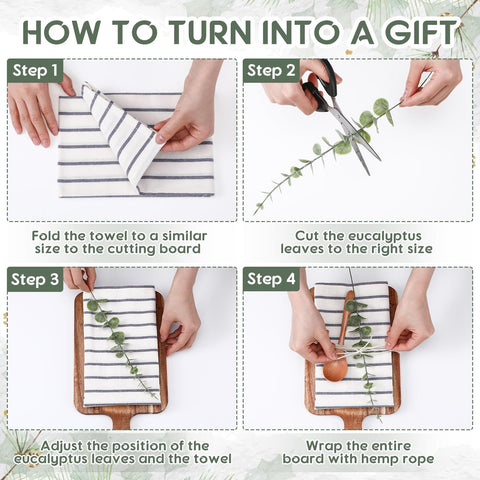 HOW TO TURN INTO A GIFT

Step 1

Fold the towel to a similar size to the cutting board

Step 2

Cut the eucalyptus leaves to the right size

Step 3

Adjust the position of the eucalyptus leaves and the towel

Step 4

Wrap the entire board with hemp rope