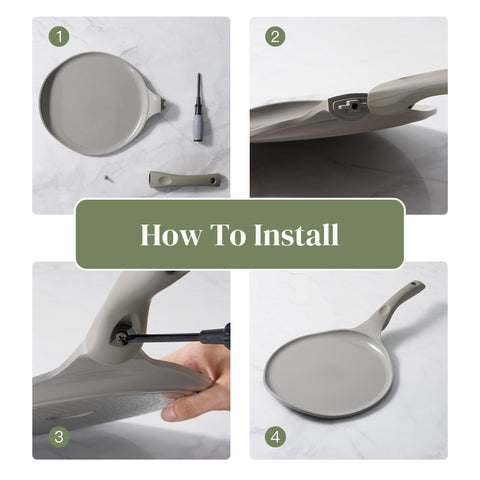 1

2

How To Install

3

4