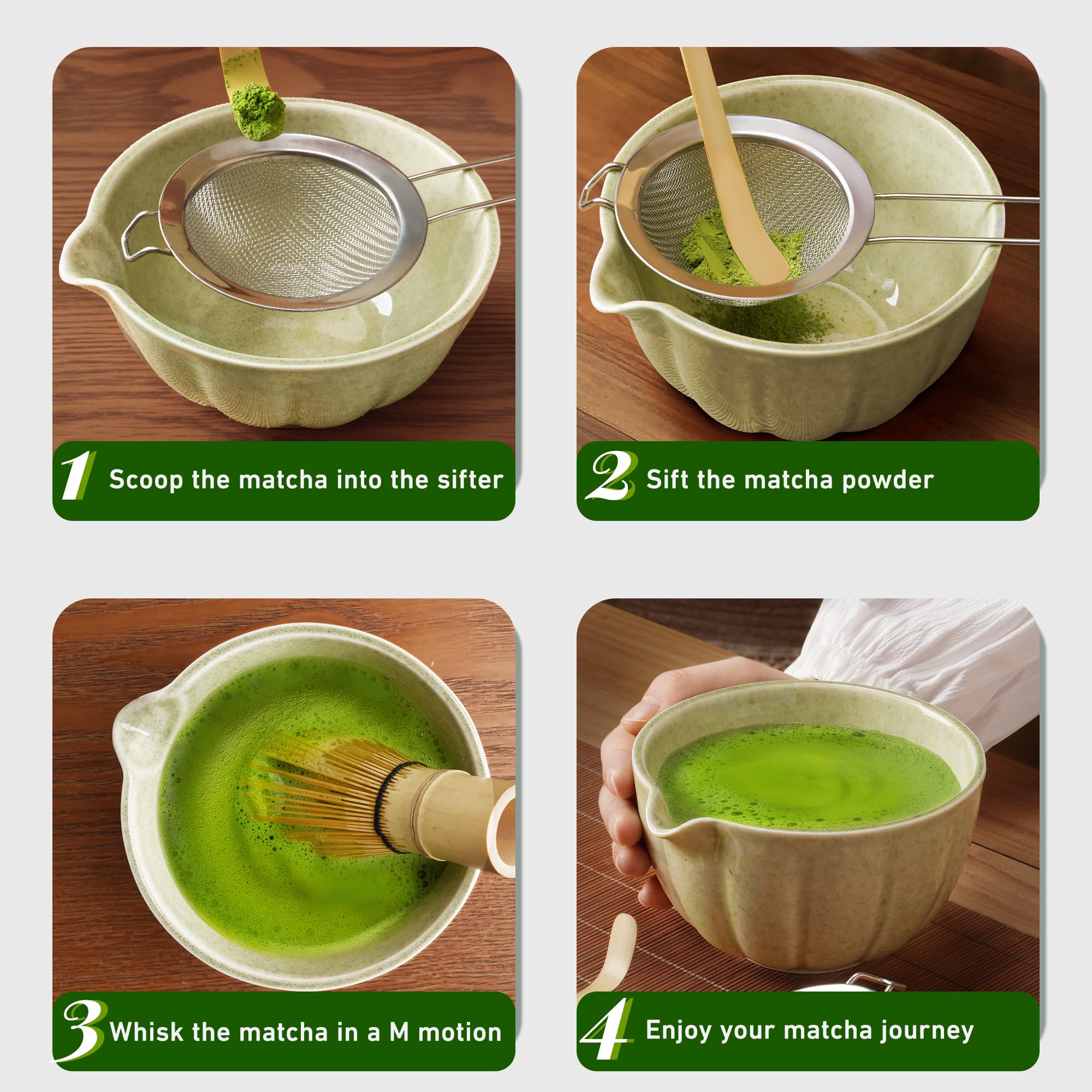 1 Scoop the matcha into the sifter

2 Sift the matcha powder

3 Whisk the matcha in a M motion

4 Enjoy your matcha journey