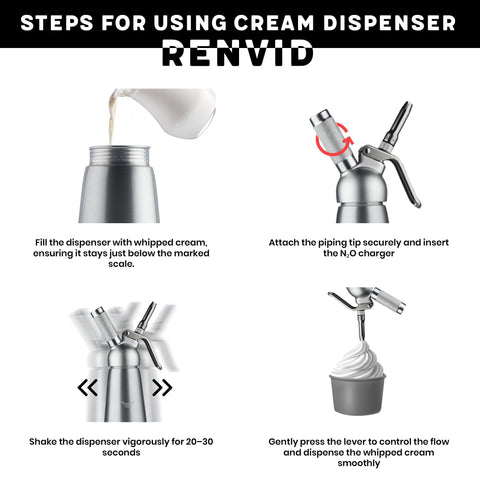 STEPS FOR USING CREAM DISPENSER

RENVID

Fill the dispenser with whipped cream, ensuring it stays just below the marked scale.

Attach the piping tip securely and insert the $N_2O$ charger

Shake the dispenser vigorously for 20–30 seconds

Gently press the lever to control the flow and dispense the whipped cream smoothly