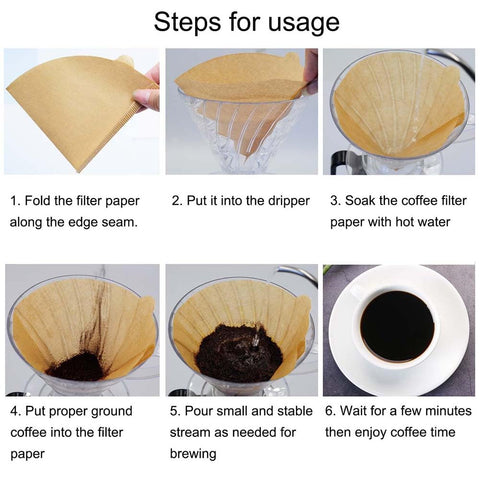 Steps for usage

1. Fold the filter paper along the edge seam.

2. Put it into the dripper

3. Soak the coffee filter paper with hot water

4. Put proper ground coffee into the filter paper

5. Pour small and stable stream as needed for brewing

6. Wait for a few minutes then enjoy coffee time