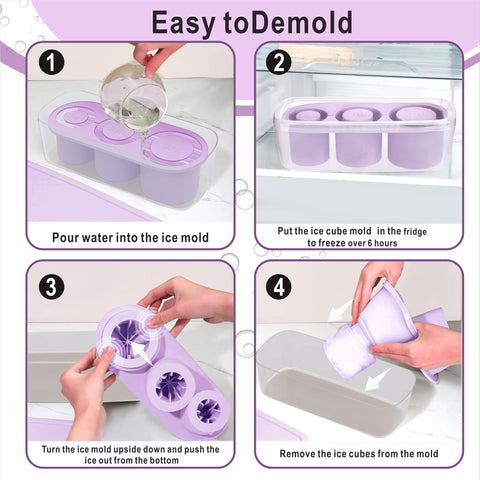 Easy toDemold

1

Pour water into the ice mold

2

Put the ice cube mold in the fridge to freeze over 6 hours

3

Turn the ice mold upside down and push the ice out from the bottom

4

Remove the ice cubes from the mold